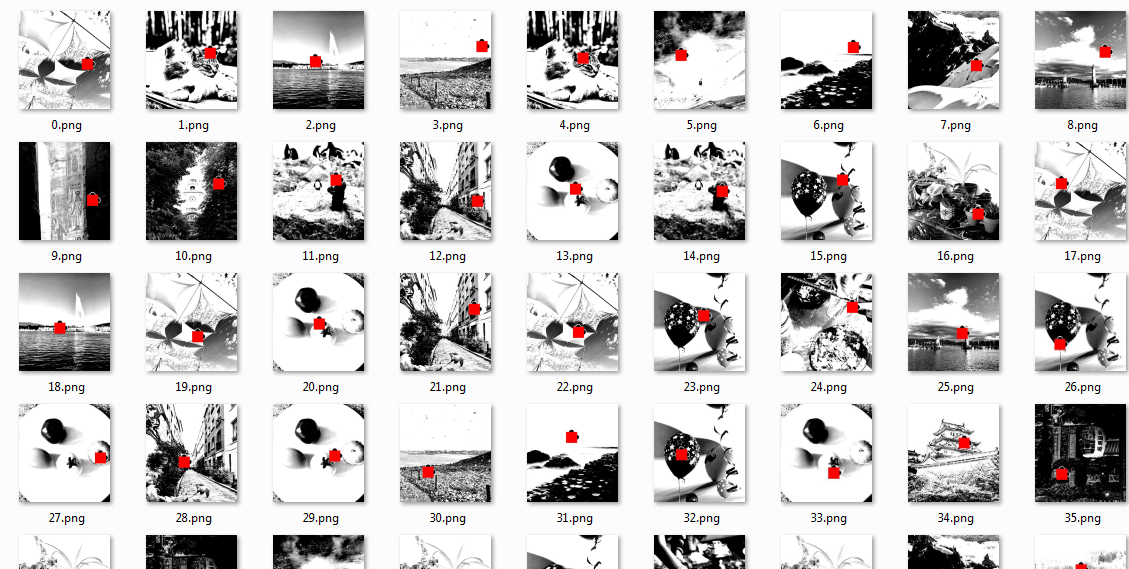 0.png 1.png 2.png 3.png 4.png 5.png 6.png 7.png 8.png

9.png 10.png 11.png 12.png 13.png 14.png 15.png 16.png 17.png

18.png 19.png 20.png 21.png 22.png 23.png 24.png 25.png 26.png

27.png 28.png 29.png 30.png 31.png 32.png 33.png 34.png 35.png