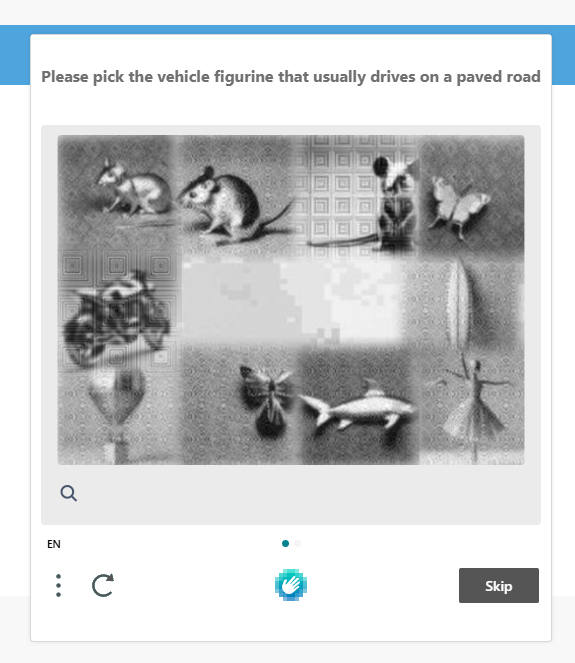 Please pick the vehicle figurine that usually drives on a paved road

EN

Skip