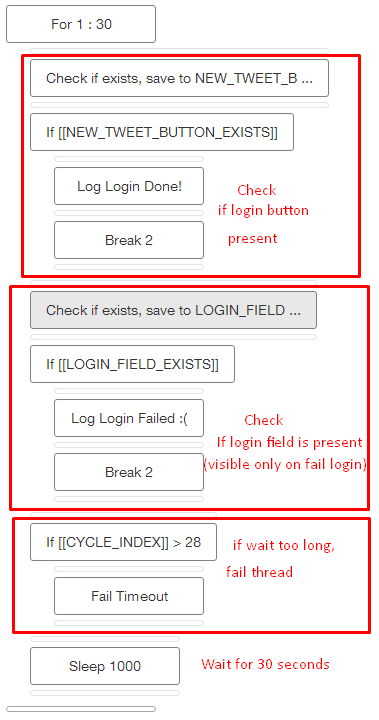 For 1 : 30

Check if exists, save to NEW_TWEET_B ...

If [[NEW_TWEET_BUTTON_EXISTS]]

Log Login Done!

Break 2

Check
if login button
present

Check if exists, save to LOGIN_FIELD ...

If [[LOGIN_FIELD_EXISTS]]

Log Login Failed :(

Break 2

Check
If login field is present
(visible only on fail login)

If [[CYCLE_INDEX]] > 28

Fail Timeout

if wait too long,
fail thread

Sleep 1000

Wait for 30 seconds